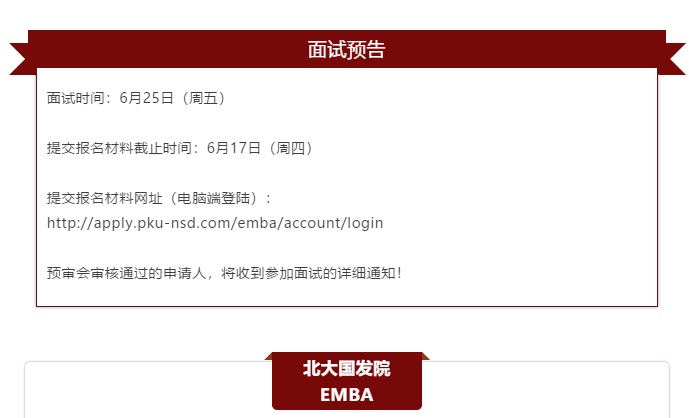 面试预告

面试时间：6月25日（周五）

提交报名材料截止时间：6月17日（周四）

提交报名材料网址（电脑端登陆）：
http://apply.pku-nsd.com/emba/account/login

预审会审核通过的申请人，将收到参加面试的详细通知！

北大国发院
EMBA